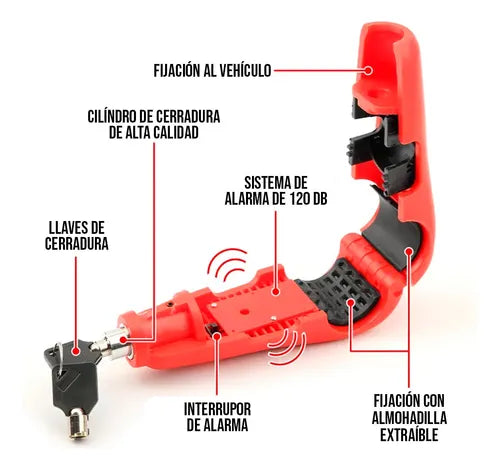 FIJACIÓN AL VEHÍCULO

CILÍNDRO DE CERRADURA DE ALTA CALIDAD

SISTEMA DE ALARMA DE 120 DB

LLAVES DE CERRADURA

INTERRUPOR DE ALARMA

FIJACIÓN CON ALMOHADILLA EXTRAÍBLE