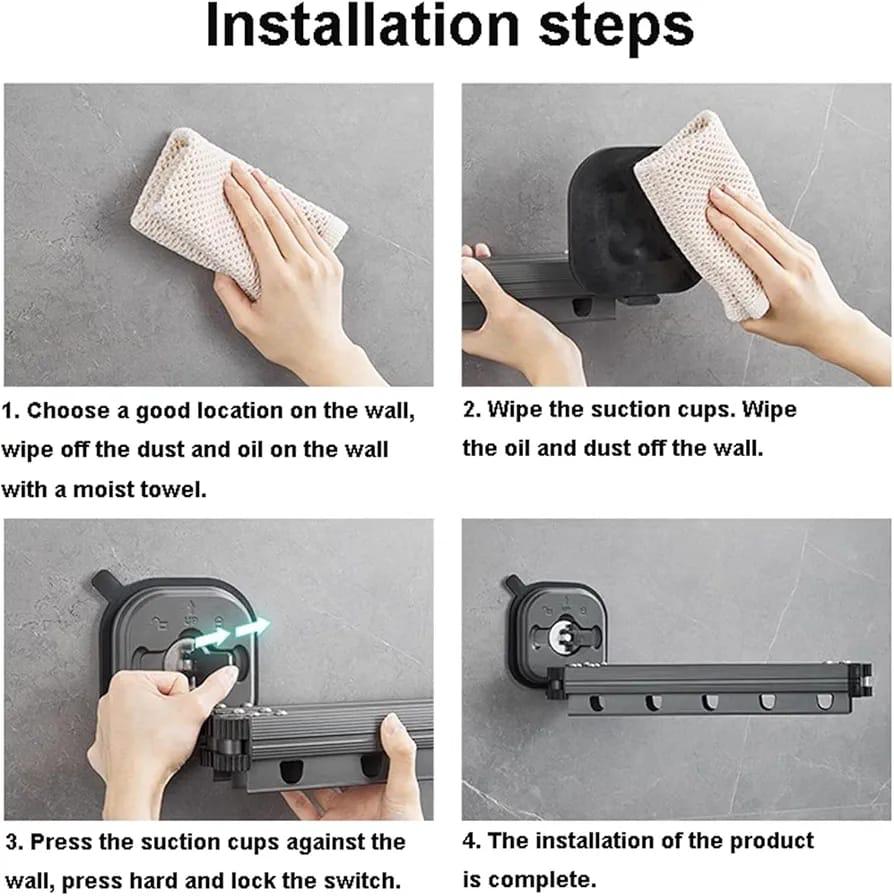 Installation steps

1. Choose a good location on the wall, wipe off the dust and oil on the wall with a moist towel.

2. Wipe the suction cups. Wipe the oil and dust off the wall.

3. Press the suction cups against the wall, press hard and lock the switch.

4. The installation of the product is complete.